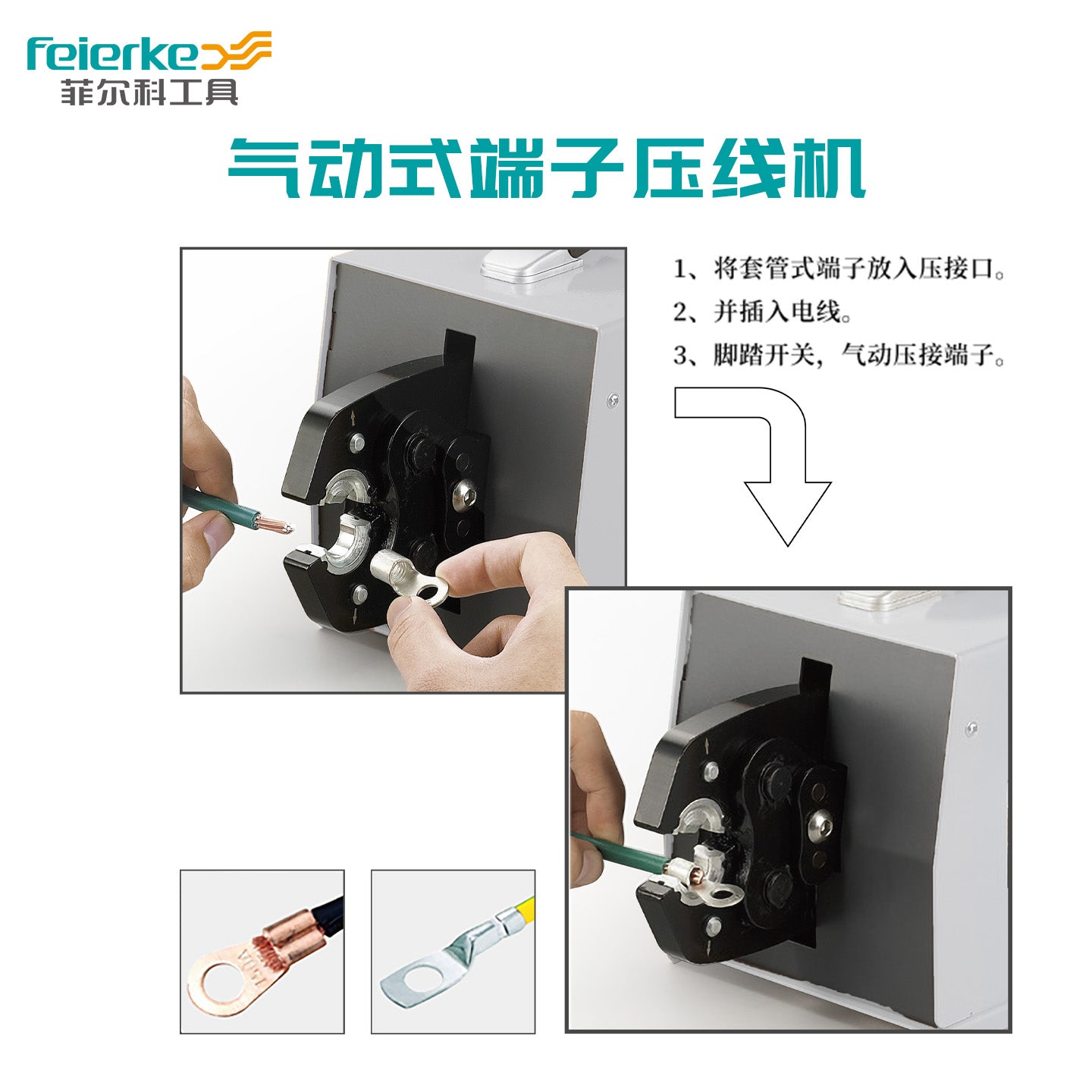 feierke
菲尔科工具

气动式端子压线机

1、将套管式端子放入压接口。
2、并插入电线。
3、脚踏开关，气动压接端子。